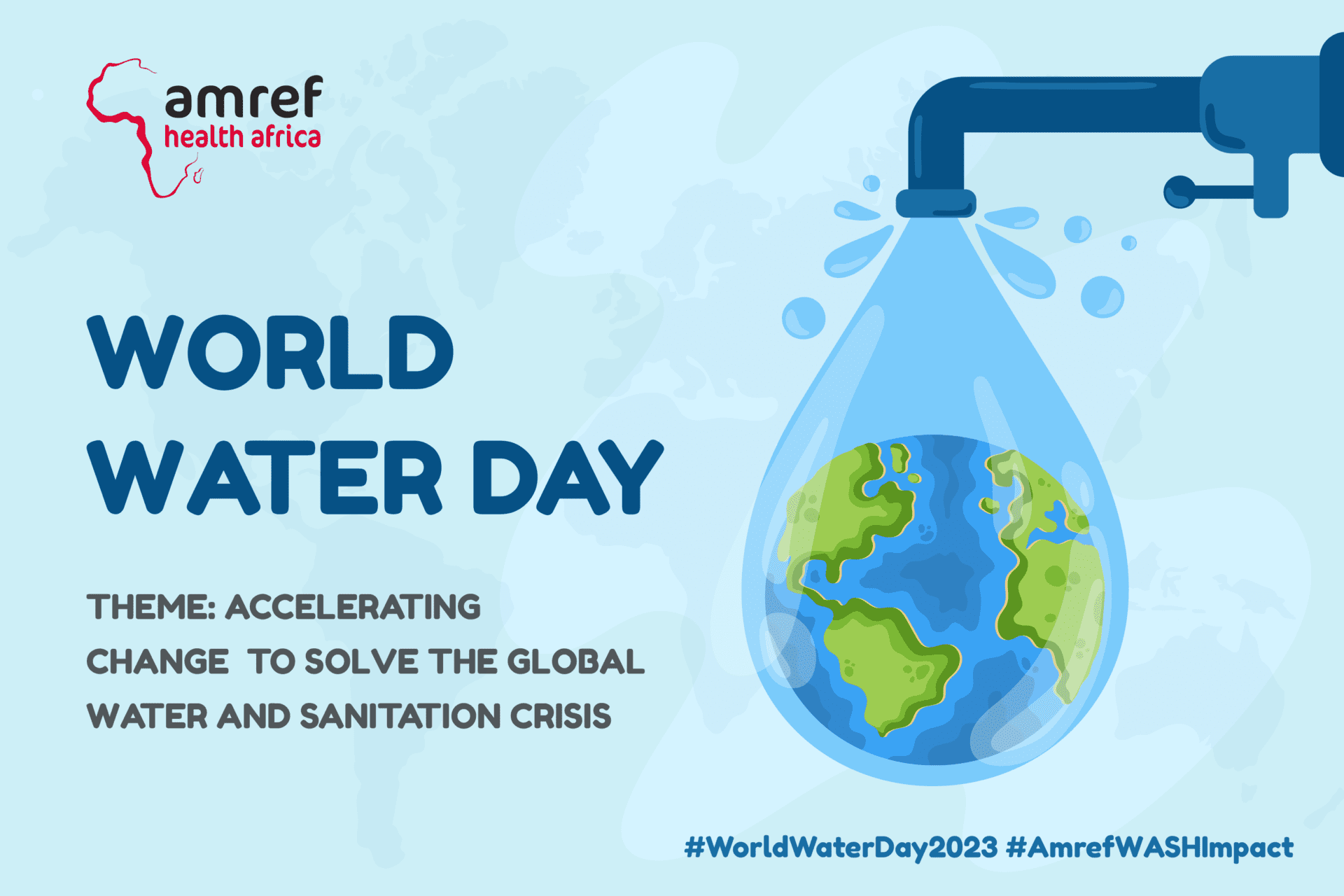 amref
health africa

WORLD WATER DAY

THEME: ACCELERATING CHANGE TO SOLVE THE GLOBAL WATER AND SANITATION CRISIS

#WorldWaterDay2023 #AmrefWASHImpact