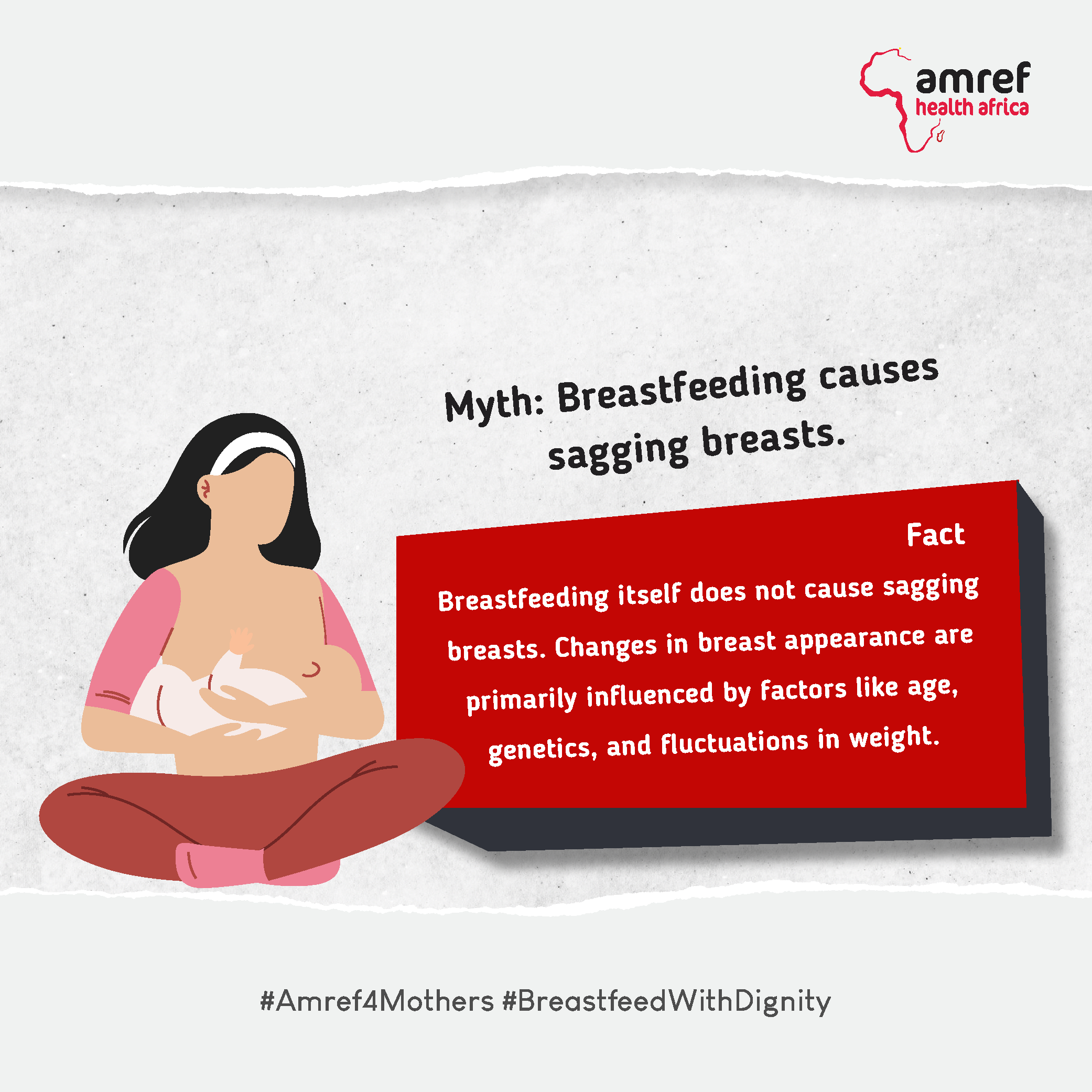 amref
health africa

Myth: Breastfeeding causes sagging breasts.

Fact

Breastfeeding itself does not cause sagging breasts. Changes in breast appearance are primarily influenced by factors like age, genetics, and fluctuations in weight.

#Amref4Mothers #BreastfeedWithDignity