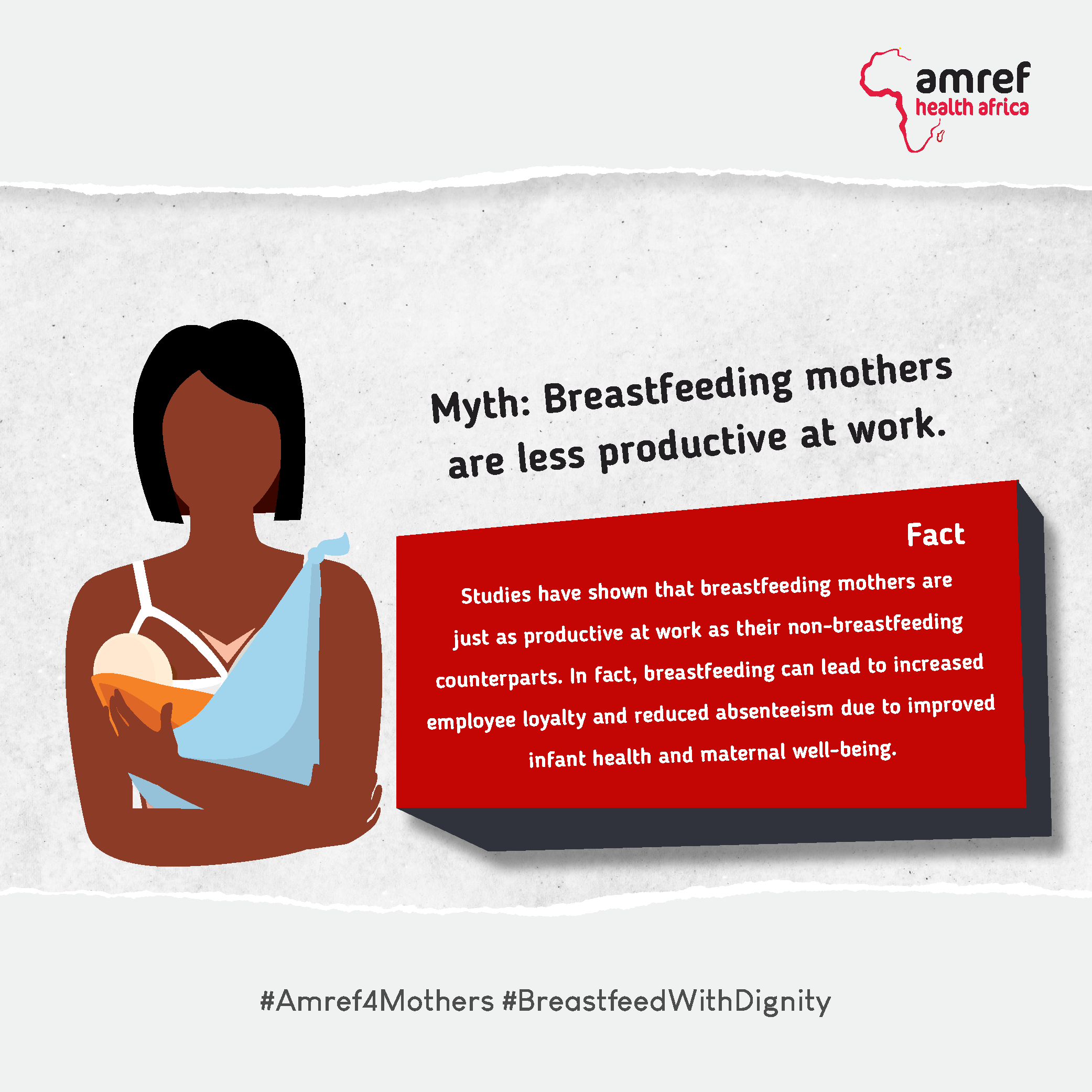 amref
health africa

Myth: Breastfeeding mothers are less productive at work.

Fact

Studies have shown that breastfeeding mothers are just as productive at work as their non-breastfeeding counterparts. In fact, breastfeeding can lead to increased employee loyalty and reduced absenteeism due to improved infant health and maternal well-being.

#Amref4Mothers #BreastfeedWithDignity