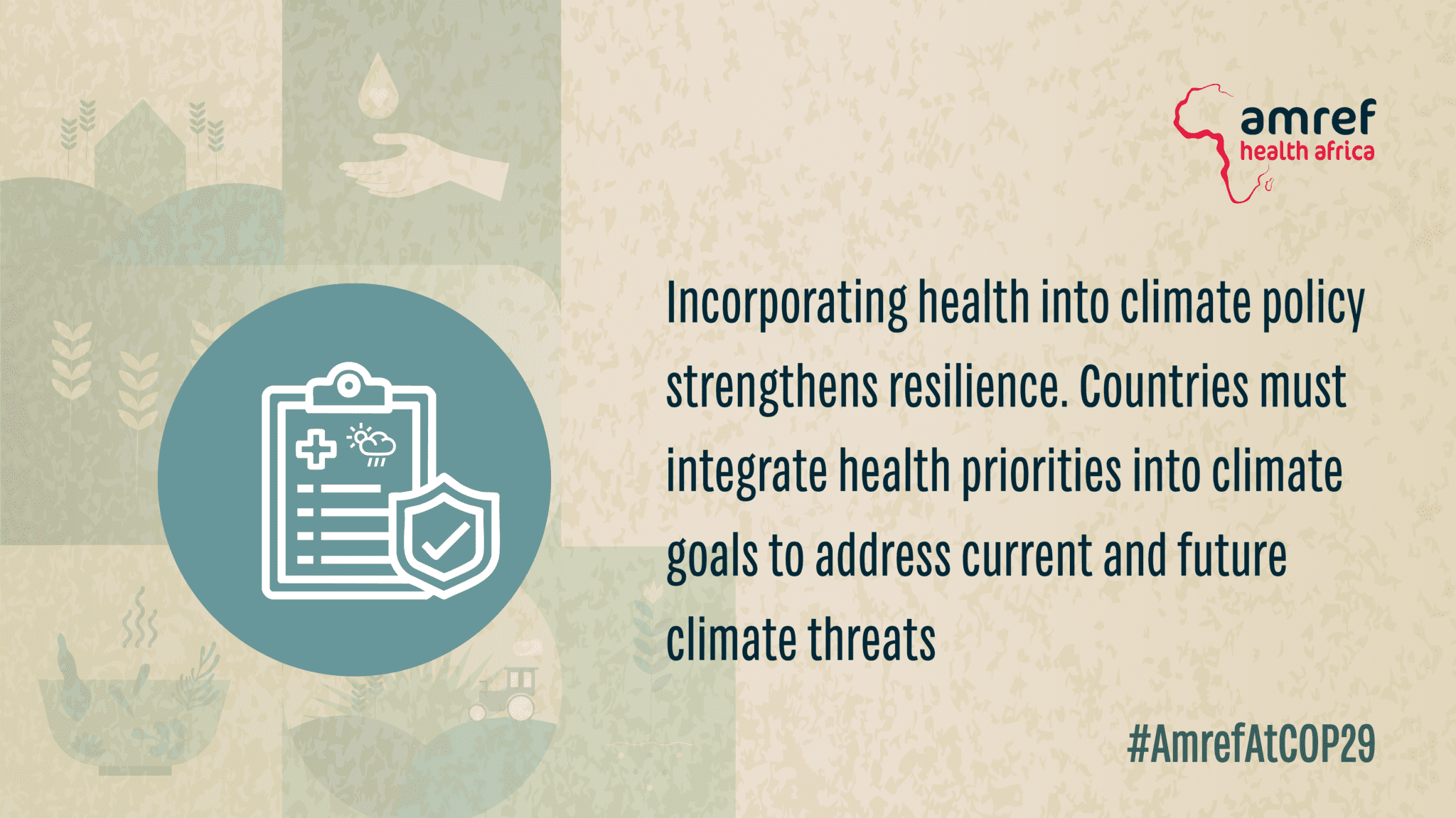 amref
health africa

Incorporating health into climate policy strengthens resilience. Countries must integrate health priorities into climate goals to address current and future climate threats

#AmrefAtCOP29